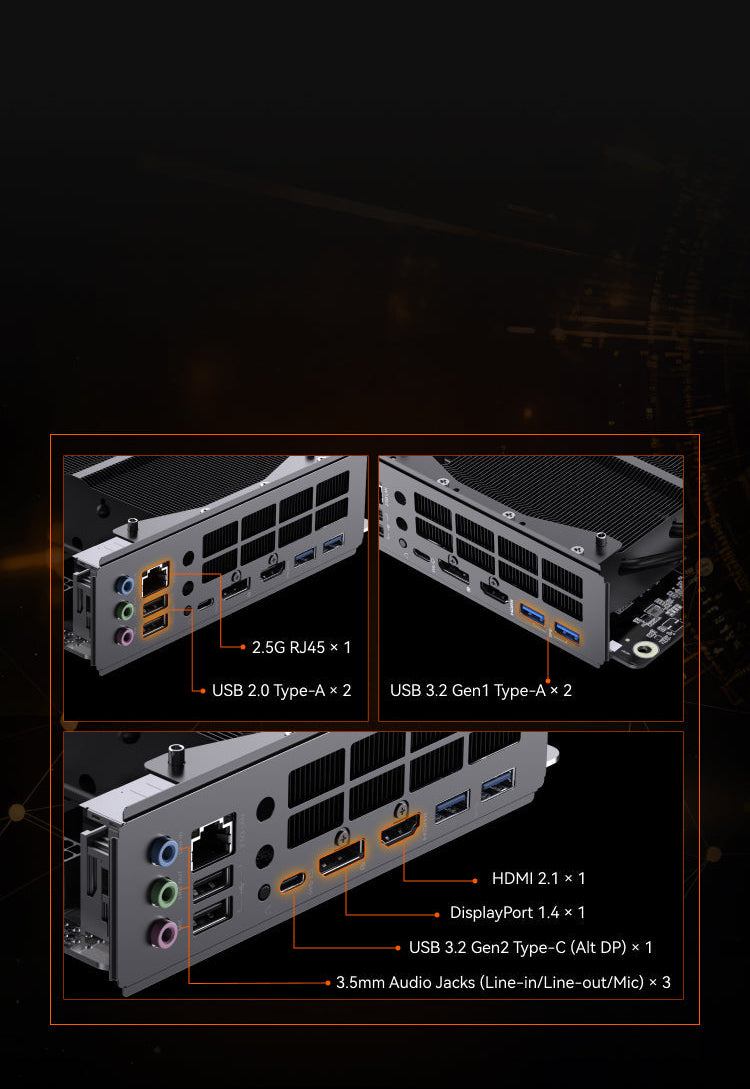 2.5G RJ45 × 1

USB 2.0 Type-A × 2

USB 3.2 Gen1 Type-A × 2

HDMI 2.1 × 1

DisplayPort 1.4 × 1

USB 3.2 Gen2 Type-C (Alt DP) × 1

3.5mm Audio Jacks (Line-in/Line-out/Mic) × 3