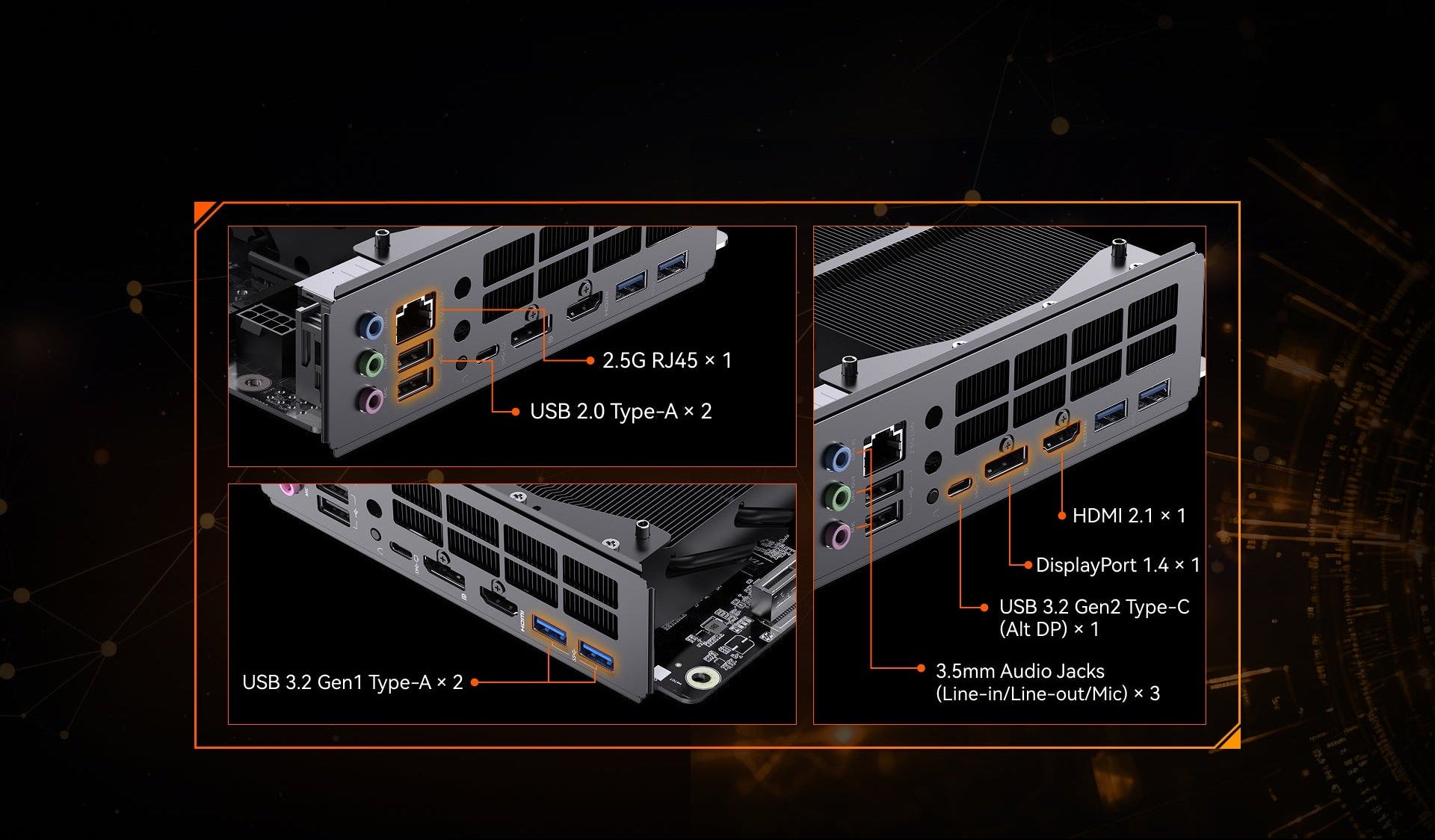 2.5G RJ45 × 1

USB 2.0 Type-A × 2

USB 3.2 Gen1 Type-A × 2

HDMI 2.1 × 1

DisplayPort 1.4 × 1

USB 3.2 Gen2 Type-C (Alt DP) × 1

3.5mm Audio Jacks (Line-in/Line-out/Mic) × 3